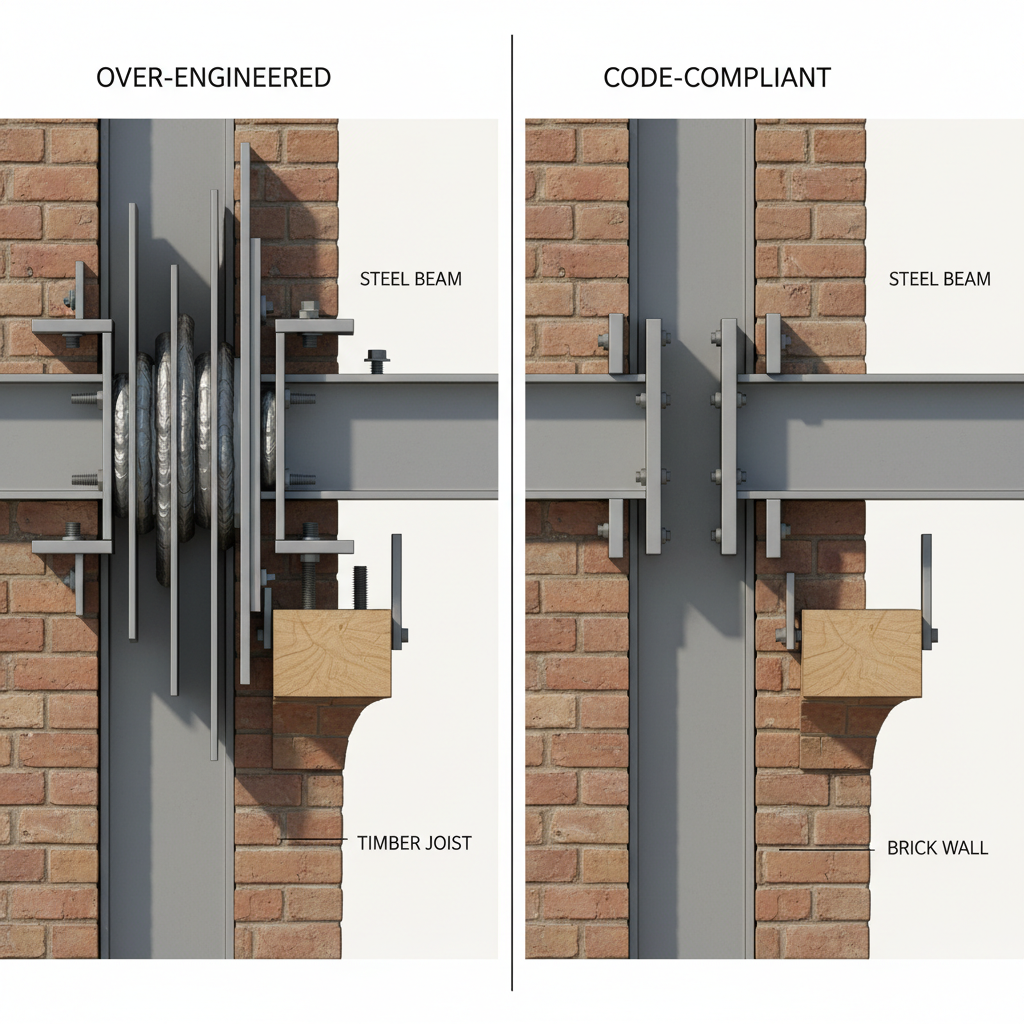 OVER-ENGINEERED

STEEL BEAM

TIMBER JOIST

CODE-COMPLIANT

STEEL BEAM

BRICK WALL